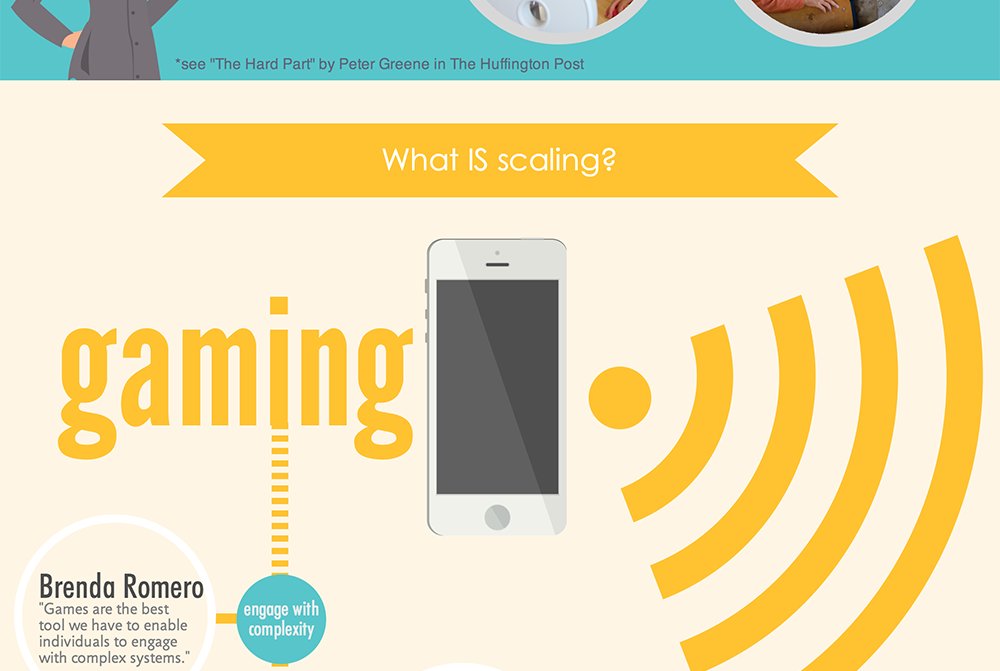 *see "The Hard Part" by Peter Greene in The Huffington Post

What IS scaling?

gaming

Brenda Romero
"Games are the best tool we have to enable individuals to engage with complex systems."

engage with complexity